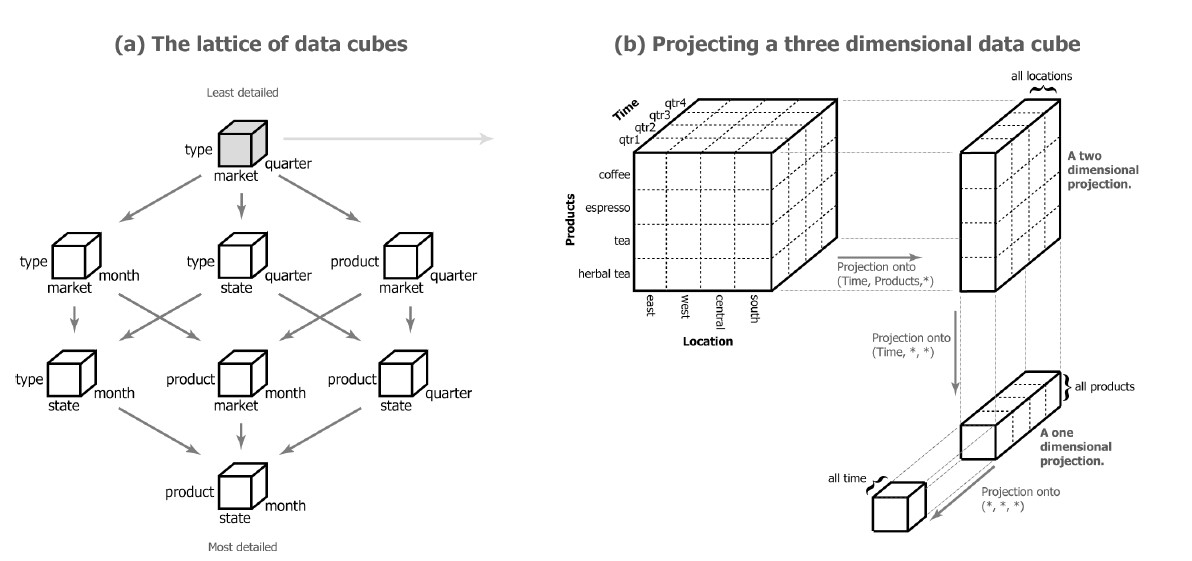 (a) The lattice of data cubes

Least detailed

type
quarter
market

type
month
market

type
quarter
state

product
quarter
market

type
month
state

product
month
market

product
quarter
state

product
month
state

Most detailed

(b) Projecting a three dimensional data cube

Time
qtr4
qtr3
qtr2
qtr1

Products
coffee
espresso
tea
herbal tea

east
west
central
south

Location

all locations

A two dimensional projection.

Projection onto (Time, Products,*)

Projection onto (Time, *, *)

all products

A one dimensional projection.

all time

Projection onto (*, *, *)